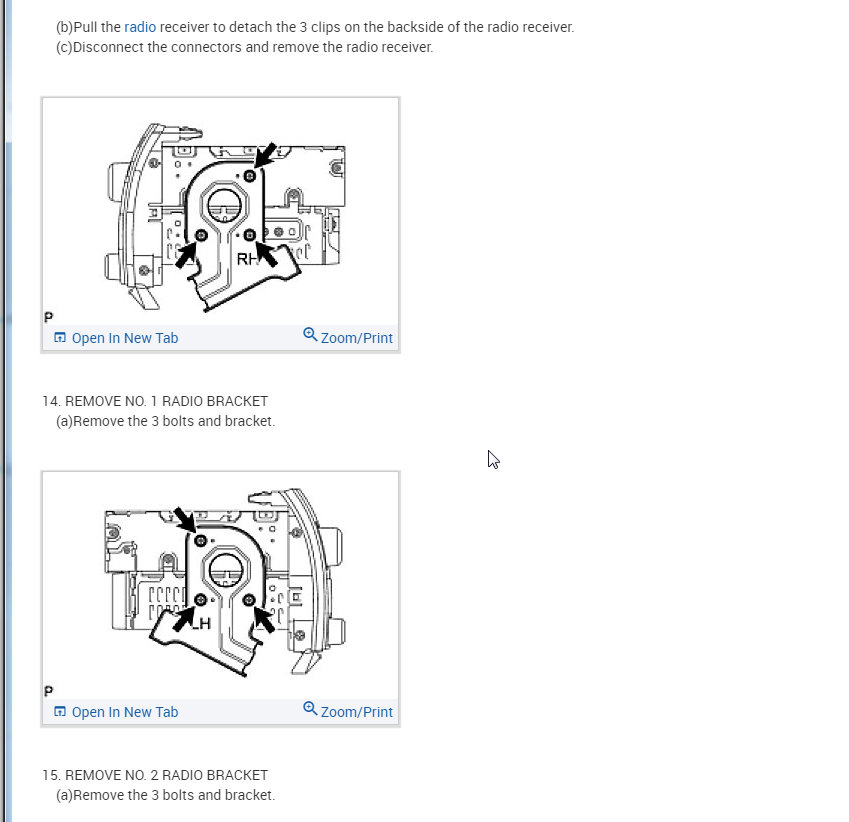 (b)Pull the radio receiver to detach the 3 clips on the backside of the radio receiver.
(c)Disconnect the connectors and remove the radio receiver.

RH
P
Open In New Tab
Zoom/Print

14. REMOVE NO. 1 RADIO BRACKET
(a)Remove the 3 bolts and bracket.

LH
P
Open In New Tab
Zoom/Print

15. REMOVE NO. 2 RADIO BRACKET
(a)Remove the 3 bolts and bracket.