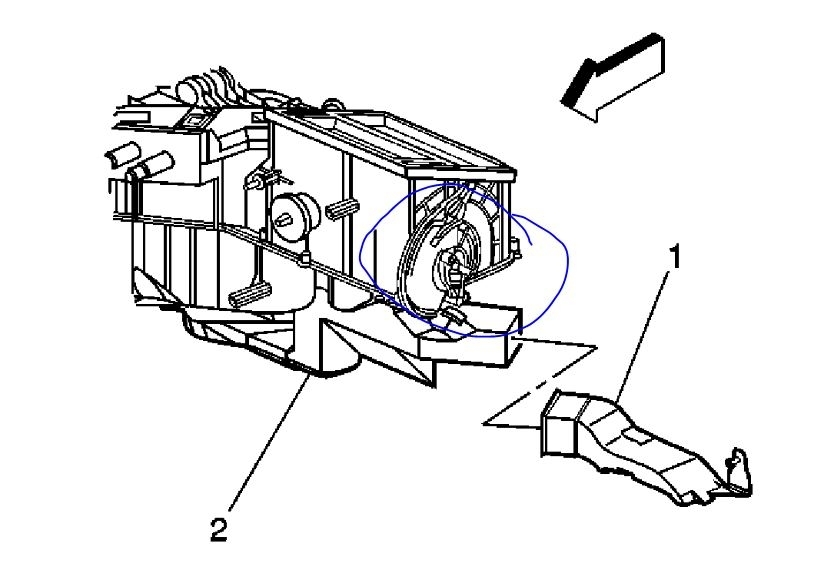 1

2