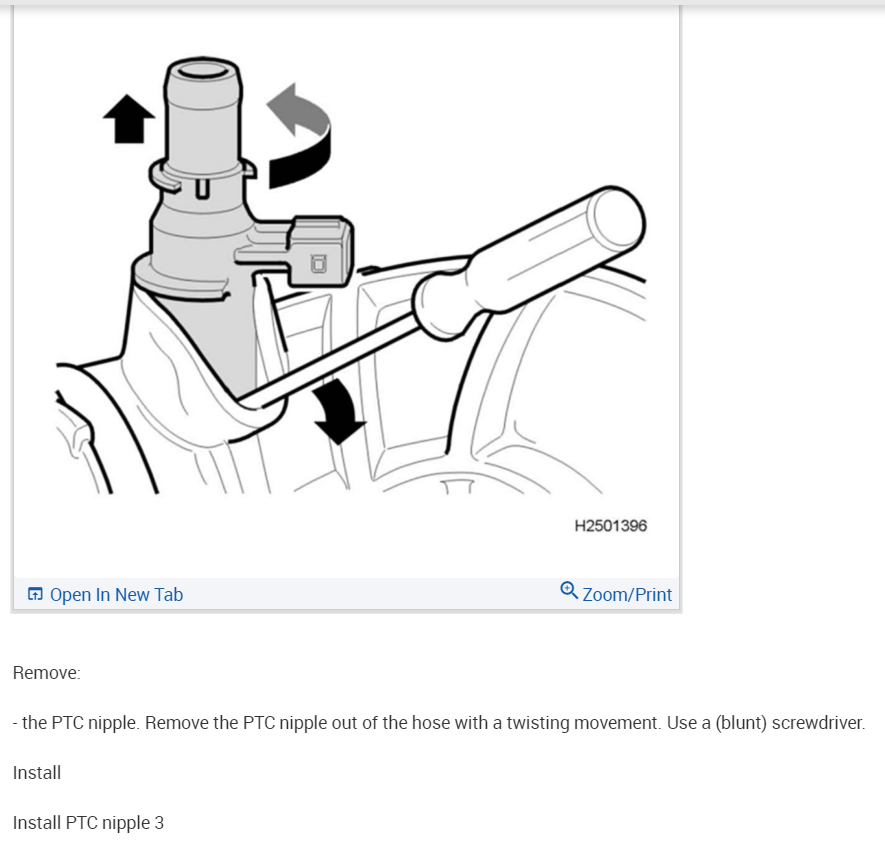 H2501396

Open In New Tab

Zoom/Print

Remove:

- the PTC nipple. Remove the PTC nipple out of the hose with a twisting movement. Use a (blunt) screwdriver.

Install

Install PTC nipple 3