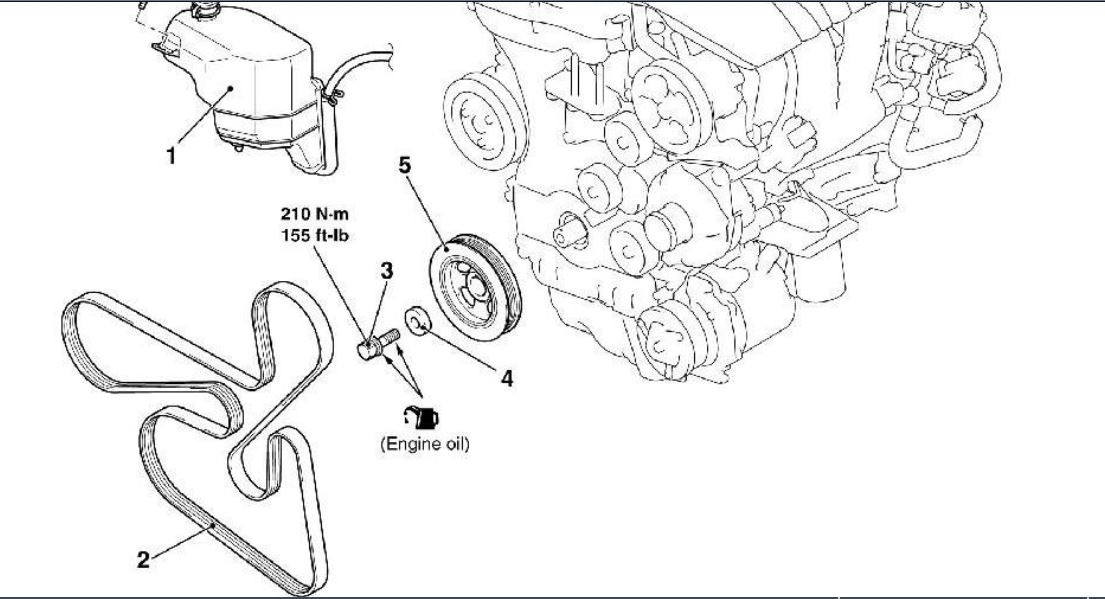 1

5

210 N-m
155 ft-lb

3

4

(Engine oil)

2