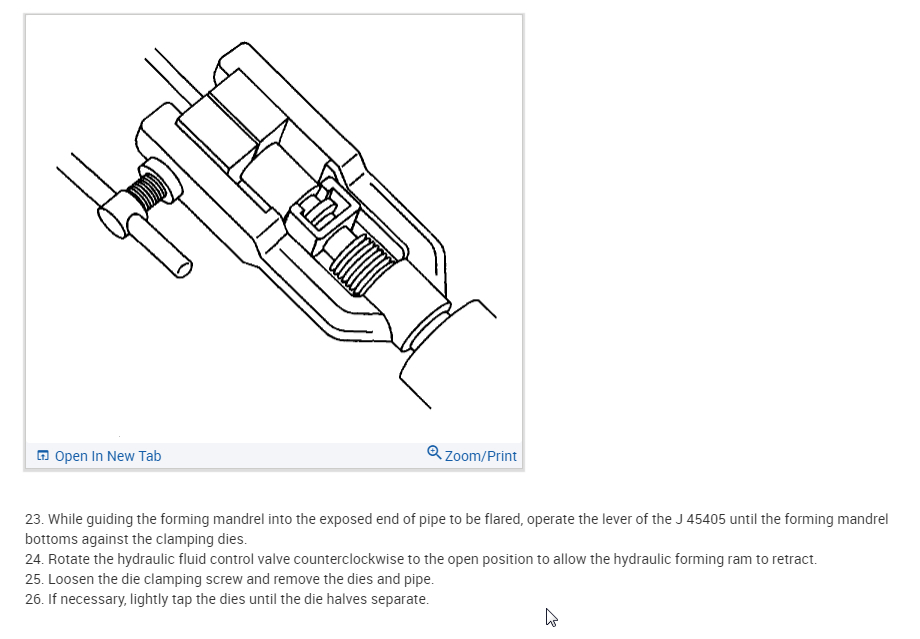 Open In New Tab

Zoom/Print

23. While guiding the forming mandrel into the exposed end of pipe to be flared, operate the lever of the J 45405 until the forming mandrel bottoms against the clamping dies.
24. Rotate the hydraulic fluid control valve counterclockwise to the open position to allow the hydraulic forming ram to retract.
25. Loosen the die clamping screw and remove the dies and pipe.
26. If necessary, lightly tap the dies until the die halves separate.