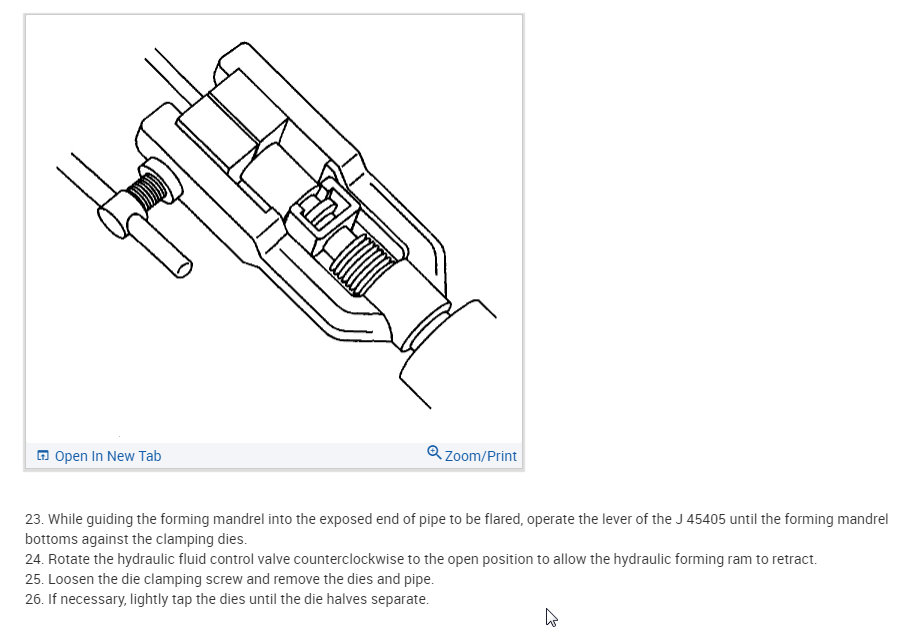 Open In New Tab

Zoom/Print

23. While guiding the forming mandrel into the exposed end of pipe to be flared, operate the lever of the J 45405 until the forming mandrel bottoms against the clamping dies.
24. Rotate the hydraulic fluid control valve counterclockwise to the open position to allow the hydraulic forming ram to retract.
25. Loosen the die clamping screw and remove the dies and pipe.
26. If necessary, lightly tap the dies until the die halves separate.