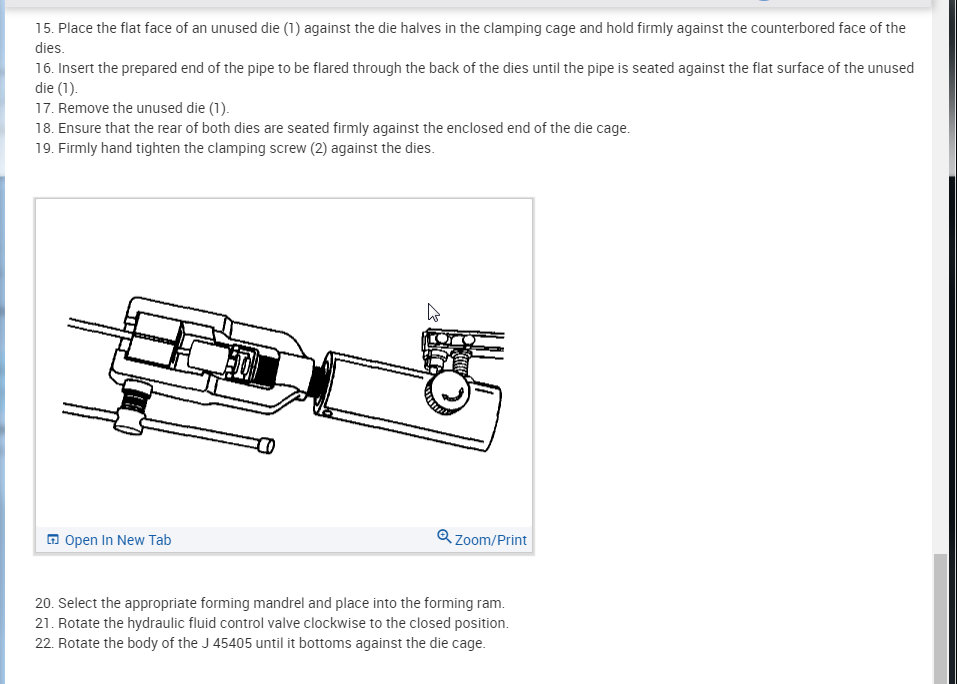 15. Place the flat face of an unused die (1) against the die halves in the clamping cage and hold firmly against the counterbored face of the dies.
16. Insert the prepared end of the pipe to be flared through the back of the dies until the pipe is seated against the flat surface of the unused die (1).
17. Remove the unused die (1).
18. Ensure that the rear of both dies are seated firmly against the enclosed end of the die cage.
19. Firmly hand tighten the clamping screw (2) against the dies.

Open In New Tab
Zoom/Print

20. Select the appropriate forming mandrel and place into the forming ram.
21. Rotate the hydraulic fluid control valve clockwise to the closed position.
22. Rotate the body of the J 45405 until it bottoms against the die cage.