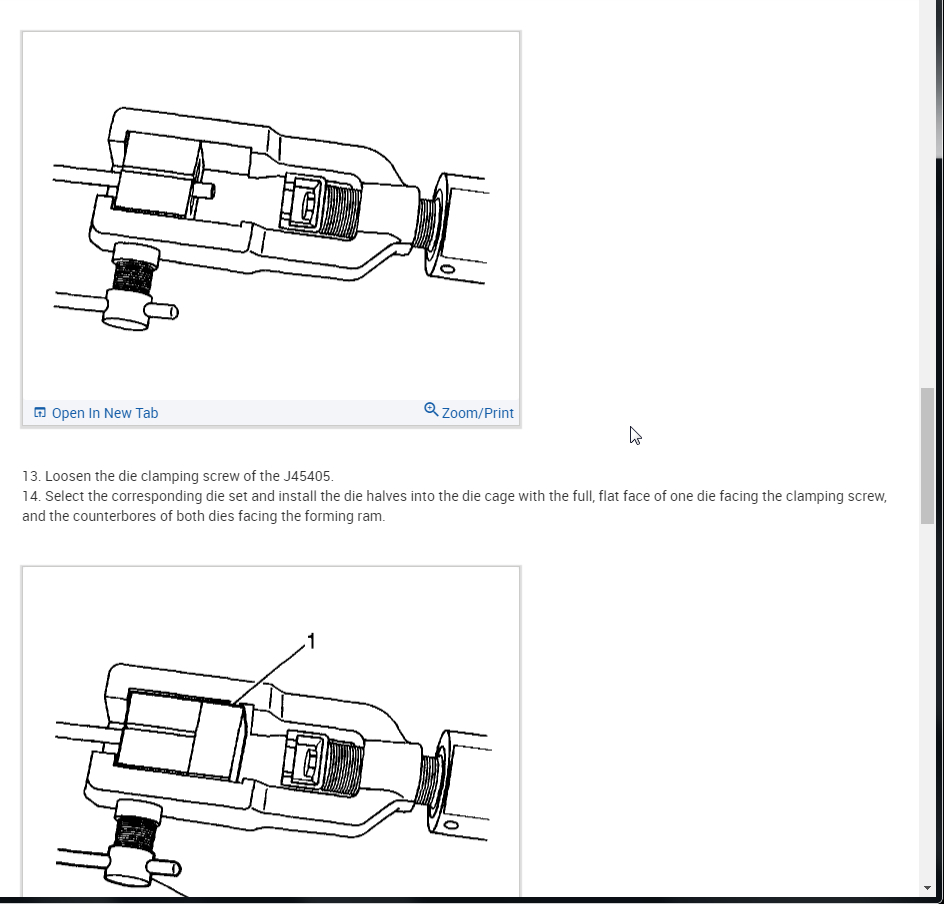 Open In New Tab
Zoom/Print

13. Loosen the die clamping screw of the J45405.
14. Select the corresponding die set and install the die halves into the die cage with the full, flat face of one die facing the clamping screw, and the counterbores of both dies facing the forming ram.

1