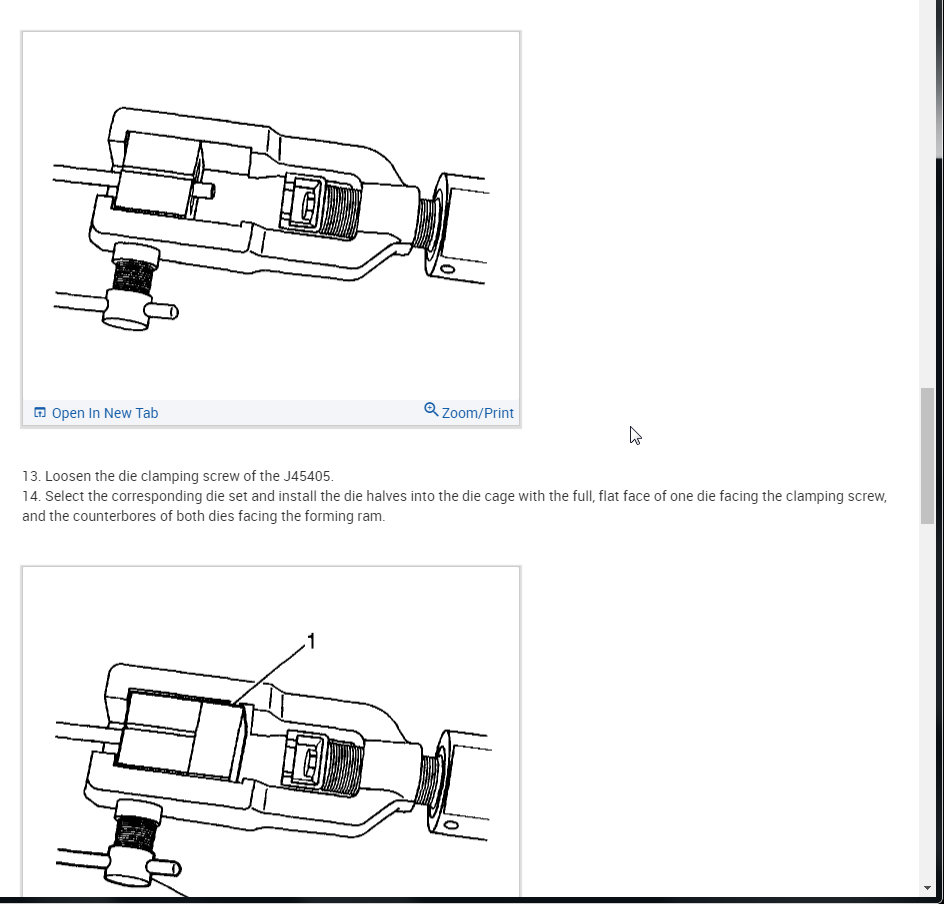 Open In New Tab

Zoom/Print

13. Loosen the die clamping screw of the J45405.
14. Select the corresponding die set and install the die halves into the die cage with the full, flat face of one die facing the clamping screw, and the counterbores of both dies facing the forming ram.

1