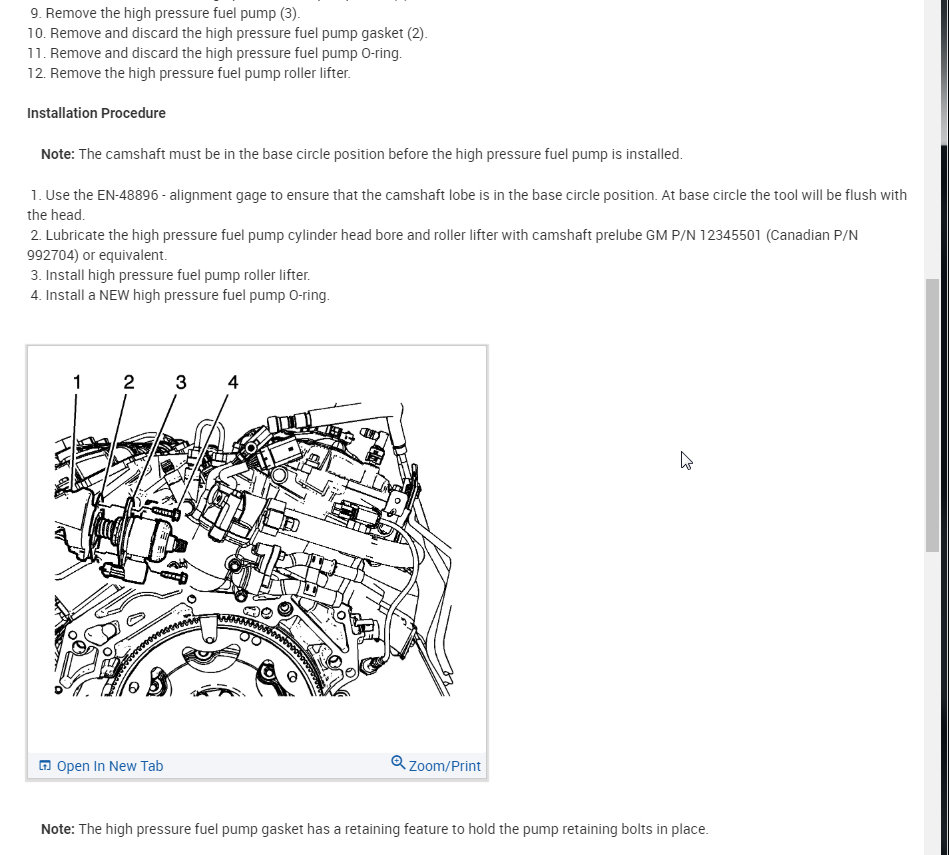 9. Remove the high pressure fuel pump (3).
10. Remove and discard the high pressure fuel pump gasket (2).
11. Remove and discard the high pressure fuel pump O-ring.
12. Remove the high pressure fuel pump roller lifter.

Installation Procedure

Note: The camshaft must be in the base circle position before the high pressure fuel pump is installed.

1. Use the EN-48896 - alignment gage to ensure that the camshaft lobe is in the base circle position. At base circle the tool will be flush with the head.
2. Lubricate the high pressure fuel pump cylinder head bore and roller lifter with camshaft prelube GM P/N 12345501 (Canadian P/N 992704) or equivalent.
3. Install high pressure fuel pump roller lifter.
4. Install a NEW high pressure fuel pump O-ring.

1 2 3 4

Open In New Tab
Zoom/Print

Note: The high pressure fuel pump gasket has a retaining feature to hold the pump retaining bolts in place.