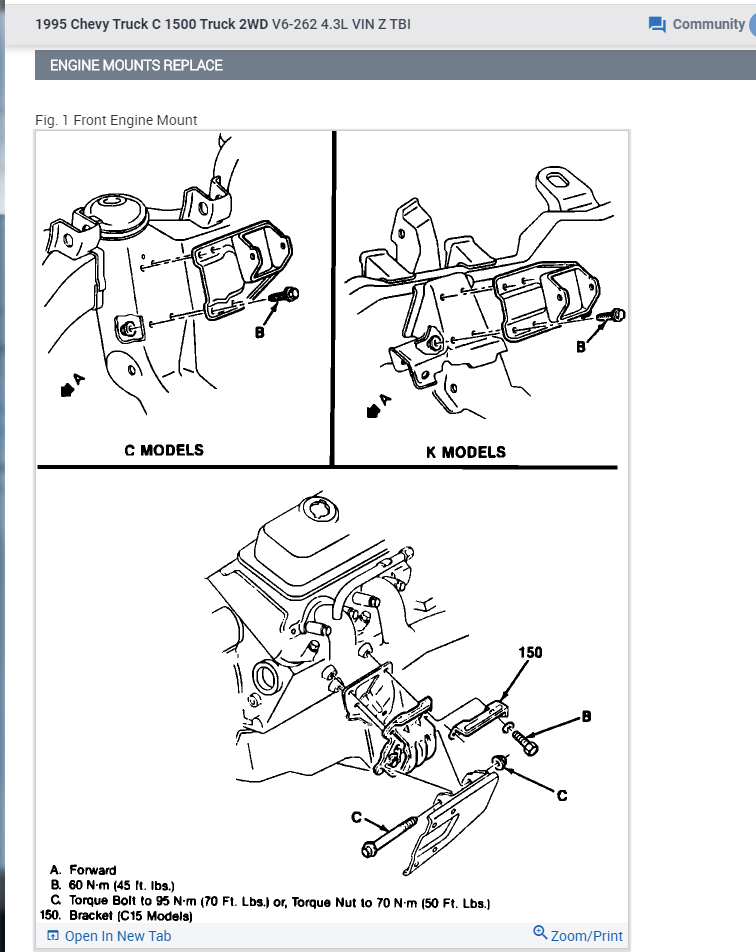 1995 Chevy Truck C 1500 Truck 2WD V6-262 4.3L VIN Z TBI

Community

ENGINE MOUNTS REPLACE

Fig. 1 Front Engine Mount

B

A

C MODELS

B

A

K MODELS

150

B

C

C

A. Forward
B. 60 N·m (45 ft. lbs.)
C. Torque Bolt to 95 N·m (70 Ft. Lbs.) or, Torque Nut to 70 N·m (50 Ft. Lbs.)
150. Bracket (C15 Models)

Open In New Tab

Zoom/Print