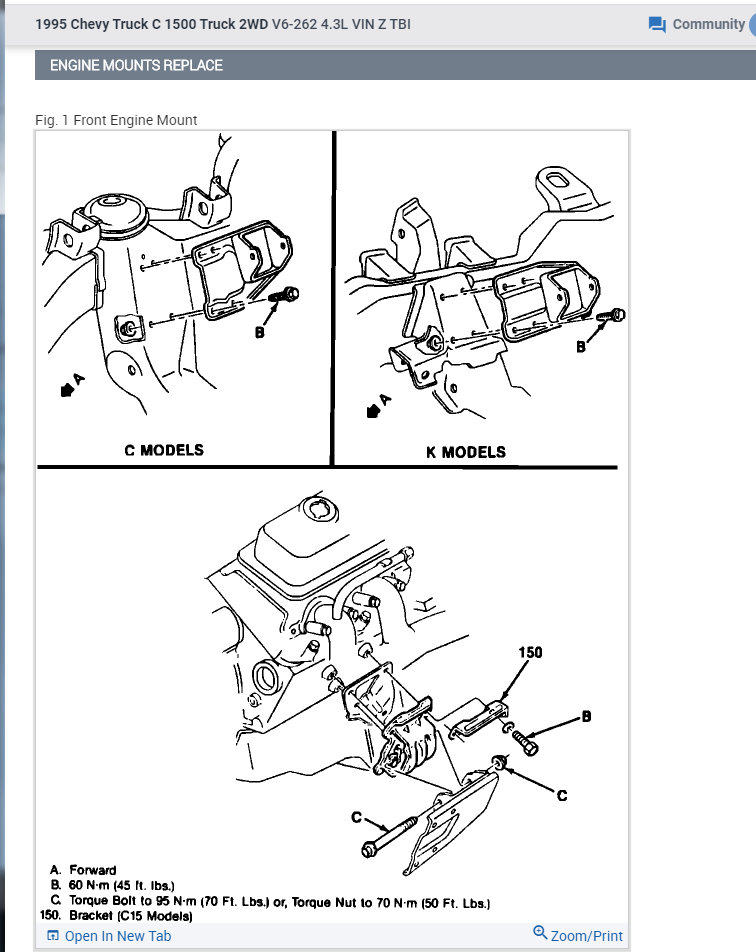 1995 Chevy Truck C 1500 Truck 2WD V6-262 4.3L VIN Z TBI

Community

ENGINE MOUNTS REPLACE

Fig. 1 Front Engine Mount

B

A

C MODELS

B

A

K MODELS

150

B

C

C

A. Forward
B. 60 N·m (45 ft. lbs.)
C. Torque Bolt to 95 N·m (70 Ft. Lbs.) or, Torque Nut to 70 N·m (50 Ft. Lbs.)
150. Bracket (C15 Models)

Open In New Tab

Zoom/Print