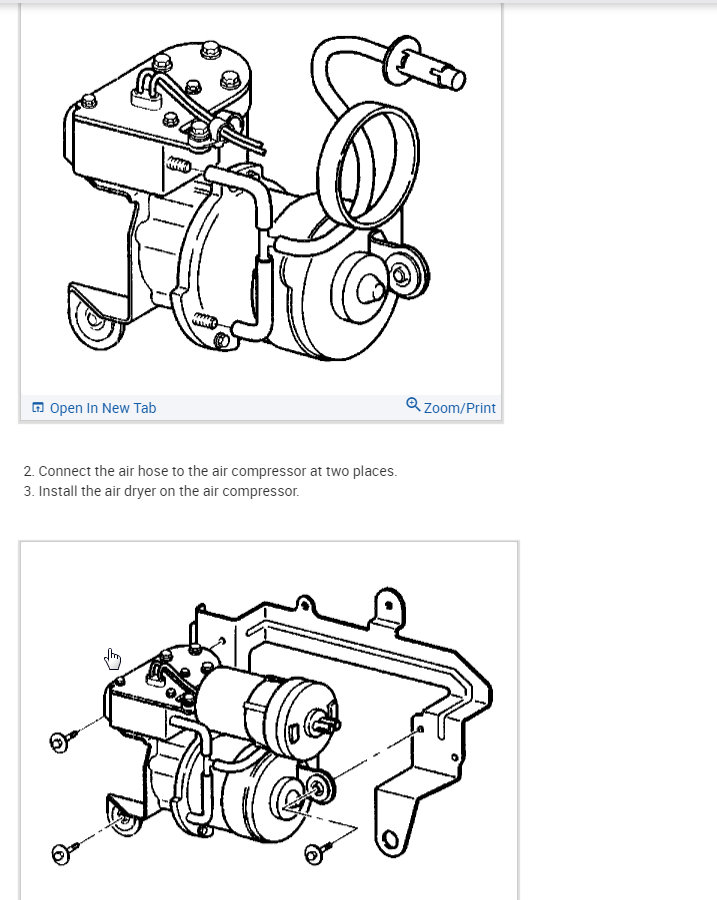 Open In New Tab

Zoom/Print

2. Connect the air hose to the air compressor at two places.
3. Install the air dryer on the air compressor.