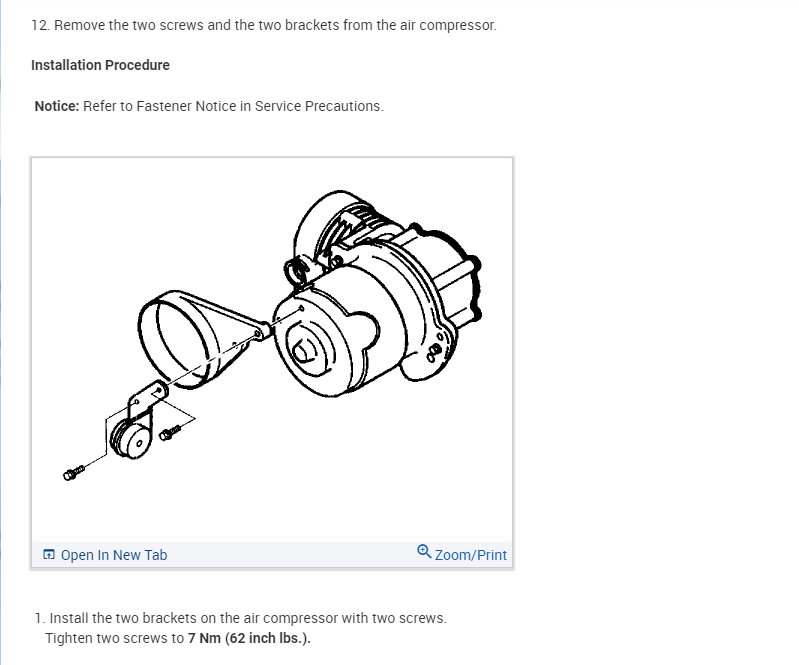 12. Remove the two screws and the two brackets from the air compressor.

Installation Procedure

Notice: Refer to Fastener Notice in Service Precautions.

Open In New Tab

Zoom/Print

1. Install the two brackets on the air compressor with two screws.
Tighten two screws to 7 Nm (62 inch lbs.).