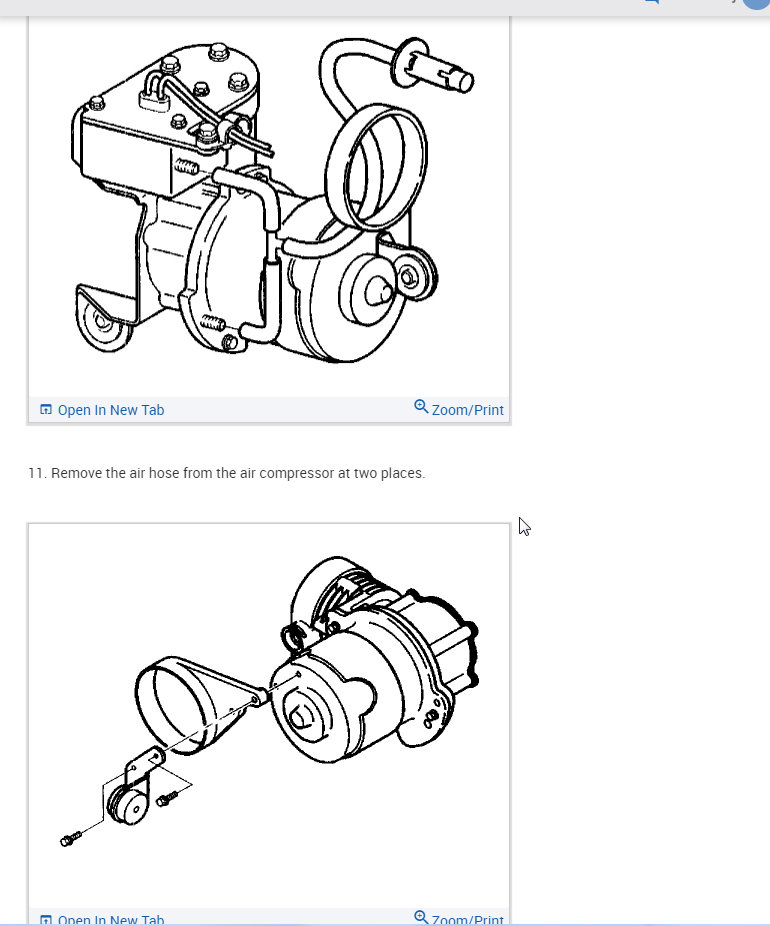 Open In New Tab
Zoom/Print

11. Remove the air hose from the air compressor at two places.

Open In New Tab
Zoom/Print