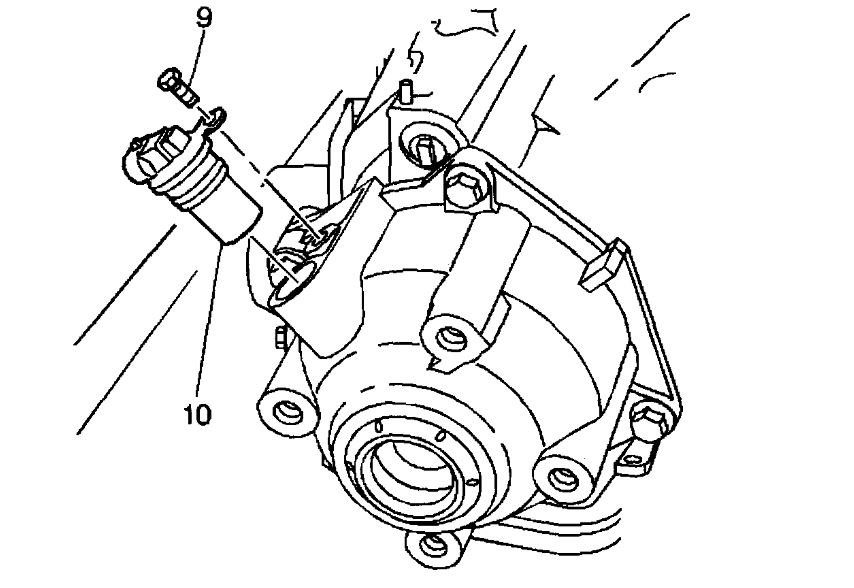 9

10