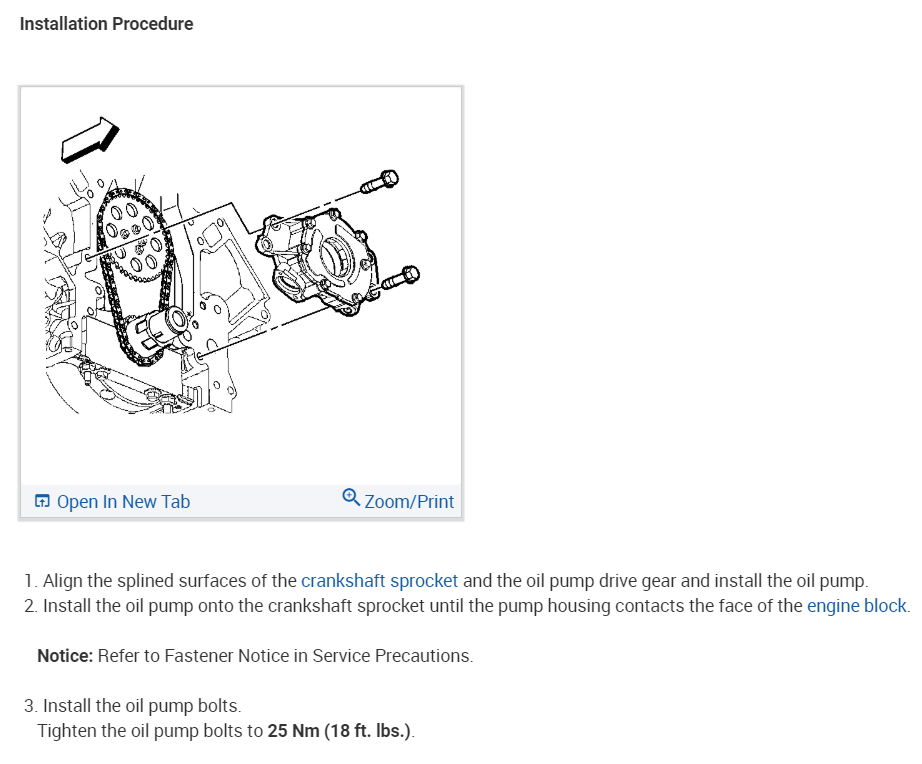 Installation Procedure

Open In New Tab

Zoom/Print

1. Align the splined surfaces of the crankshaft sprocket and the oil pump drive gear and install the oil pump.
2. Install the oil pump onto the crankshaft sprocket until the pump housing contacts the face of the engine block.

Notice: Refer to Fastener Notice in Service Precautions.

3. Install the oil pump bolts.
Tighten the oil pump bolts to 25 Nm (18 ft. lbs.).