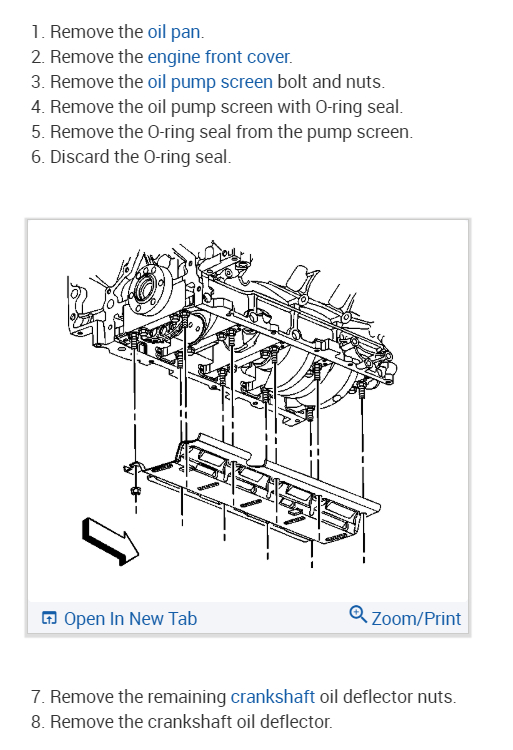 1. Remove the oil pan.
2. Remove the engine front cover.
3. Remove the oil pump screen bolt and nuts.
4. Remove the oil pump screen with O-ring seal.
5. Remove the O-ring seal from the pump screen.
6. Discard the O-ring seal.

Open In New Tab
Zoom/Print

7. Remove the remaining crankshaft oil deflector nuts.
8. Remove the crankshaft oil deflector.