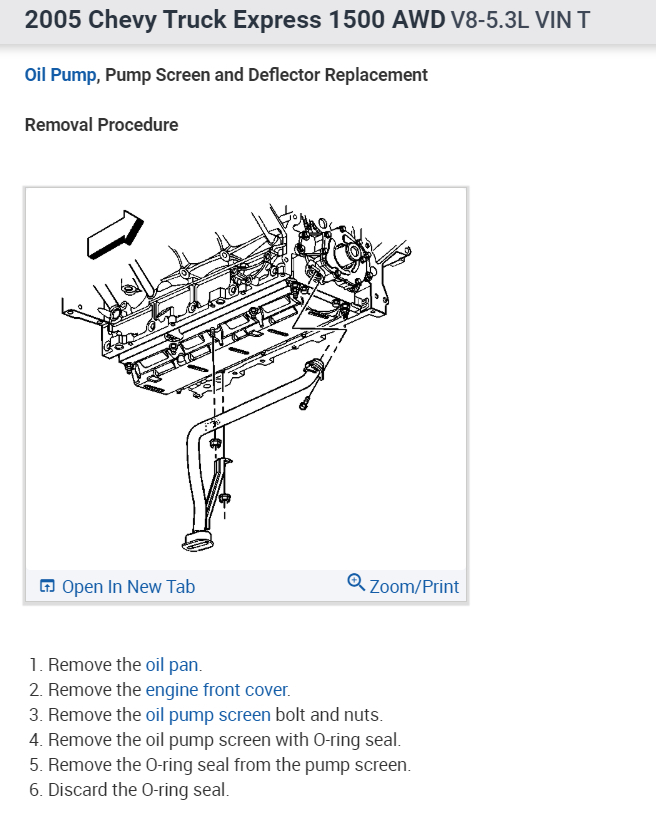 2005 Chevy Truck Express 1500 AWD V8-5.3L VIN T

Oil Pump, Pump Screen and Deflector Replacement

Removal Procedure

Open In New Tab

Zoom/Print

1. Remove the oil pan.
2. Remove the engine front cover.
3. Remove the oil pump screen bolt and nuts.
4. Remove the oil pump screen with O-ring seal.
5. Remove the O-ring seal from the pump screen.
6. Discard the O-ring seal.