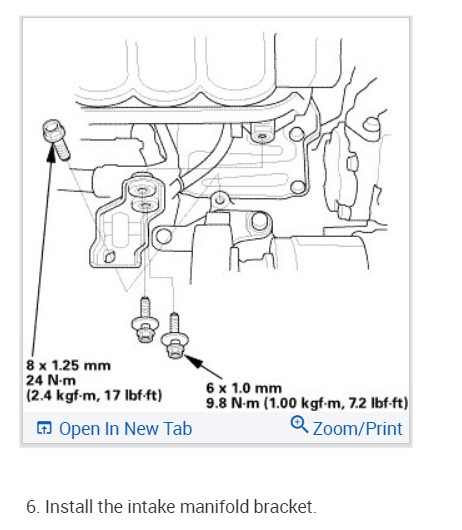 8 x 1.25 mm
24 N·m
(2.4 kgf·m, 17 lbf·ft)

6 x 1.0 mm
9.8 N·m (1.00 kgf·m, 7.2 lbf·ft)

Open In New Tab

Zoom/Print

6. Install the intake manifold bracket.