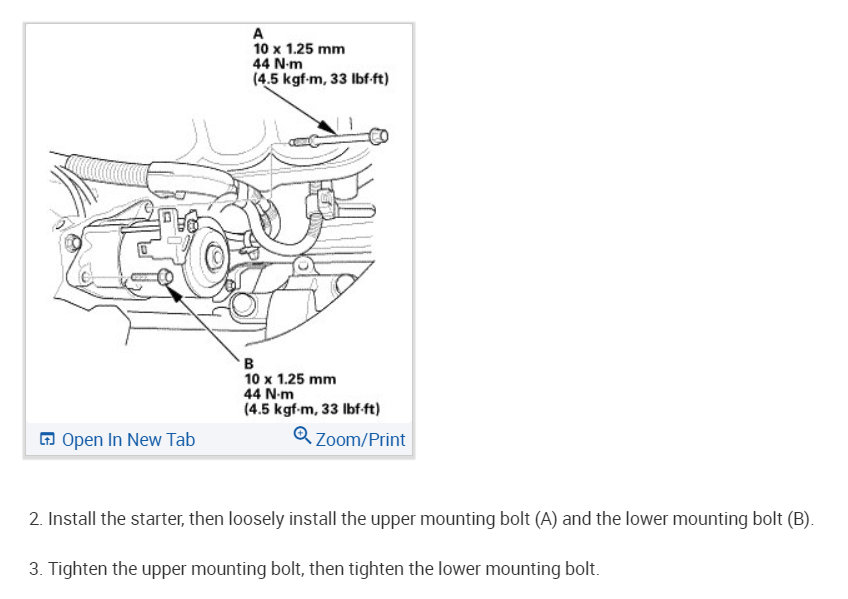 A
10 x 1.25 mm
44 N·m
(4.5 kgf·m, 33 lbf·ft)

B
10 x 1.25 mm
44 N·m
(4.5 kgf·m, 33 lbf·ft)

Open In New Tab

Zoom/Print

2. Install the starter, then loosely install the upper mounting bolt (A) and the lower mounting bolt (B).

3. Tighten the upper mounting bolt, then tighten the lower mounting bolt.