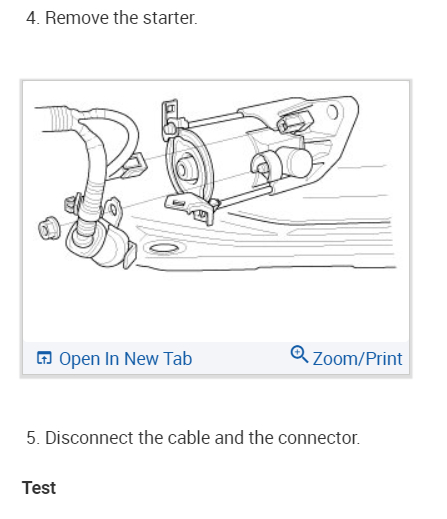 4. Remove the starter.

Open In New Tab

Zoom/Print

5. Disconnect the cable and the connector.

Test