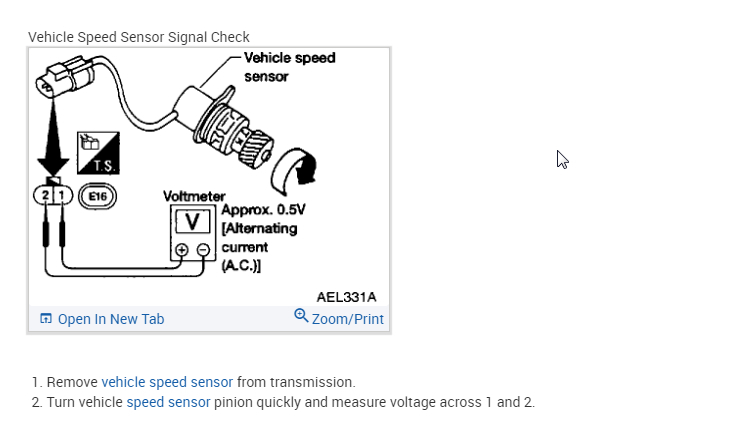 Vehicle Speed Sensor Signal Check

Vehicle speed sensor

T.S.

2 1

E16

Voltmeter

V

Approx. 0.5V [Alternating current (A.C.)]

AEL331A

Open In New Tab

Zoom/Print

1. Remove vehicle speed sensor from transmission.
2. Turn vehicle speed sensor pinion quickly and measure voltage across 1 and 2.