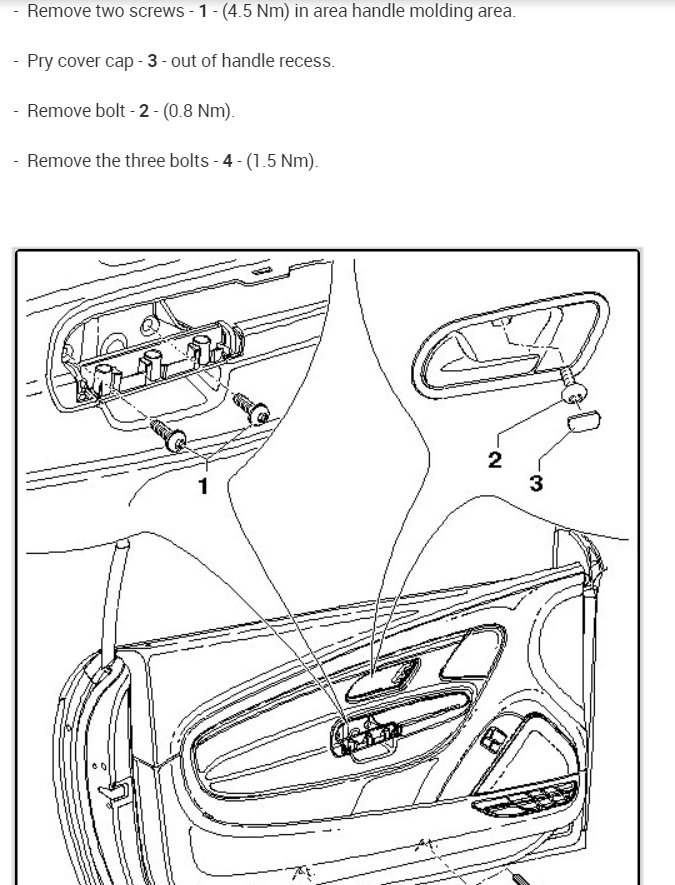 - Remove two screws - **1** - (4.5 Nm) in area handle molding area.

- Pry cover cap - **3** - out of handle recess.

- Remove bolt - **2** - (0.8 Nm).

- Remove the three bolts - **4** - (1.5 Nm).

1

2

3