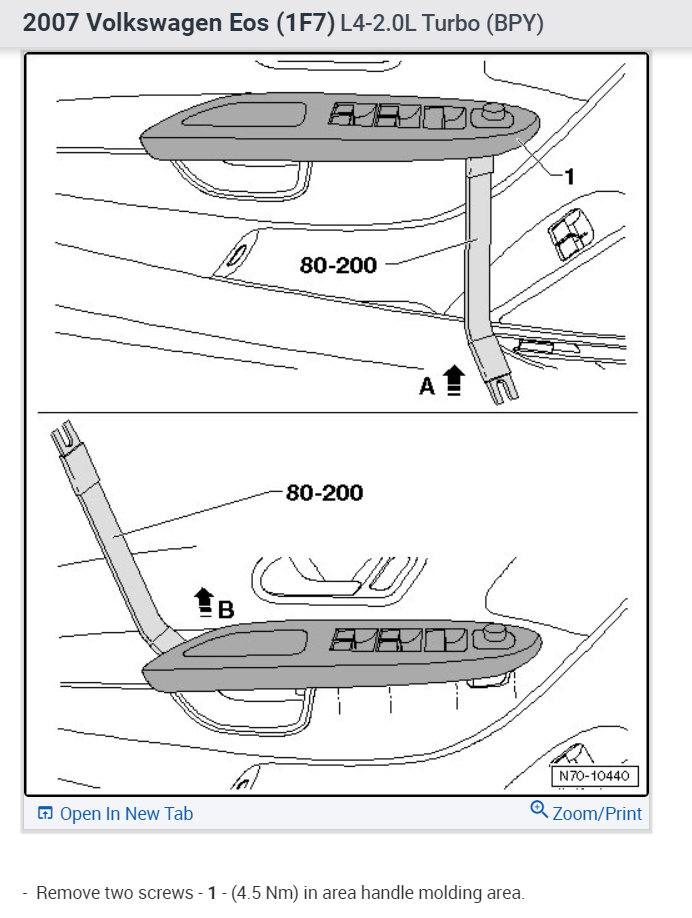 2007 Volkswagen Eos (1F7) L4-2.0L Turbo (BPY)

1

80-200

A

80-200

B

N70-10440

Open In New Tab

Zoom/Print

- Remove two screws - 1 - (4.5 Nm) in area handle molding area.