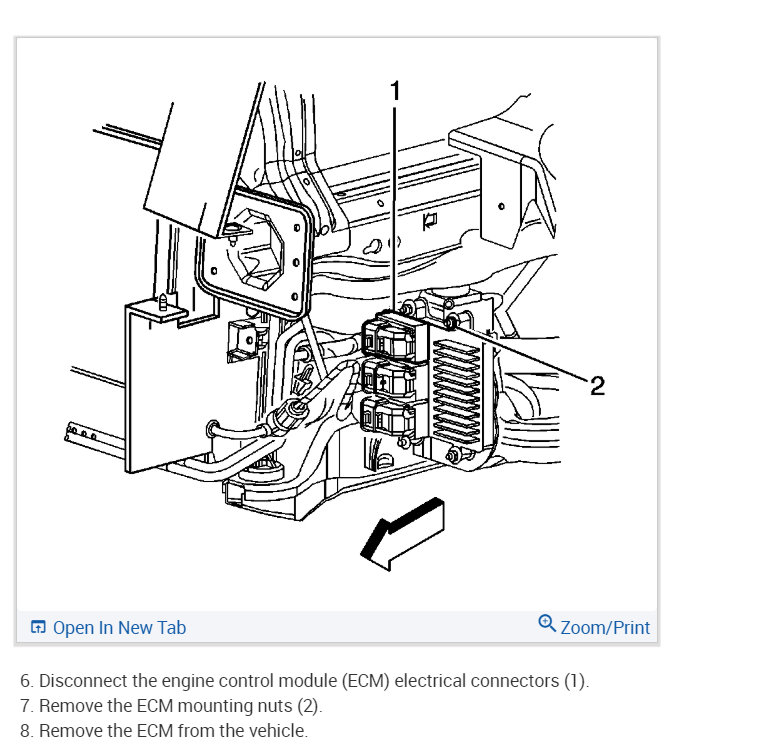 1

2

Open In New Tab

Zoom/Print

6. Disconnect the engine control module (ECM) electrical connectors (1).
7. Remove the ECM mounting nuts (2).
8. Remove the ECM from the vehicle.