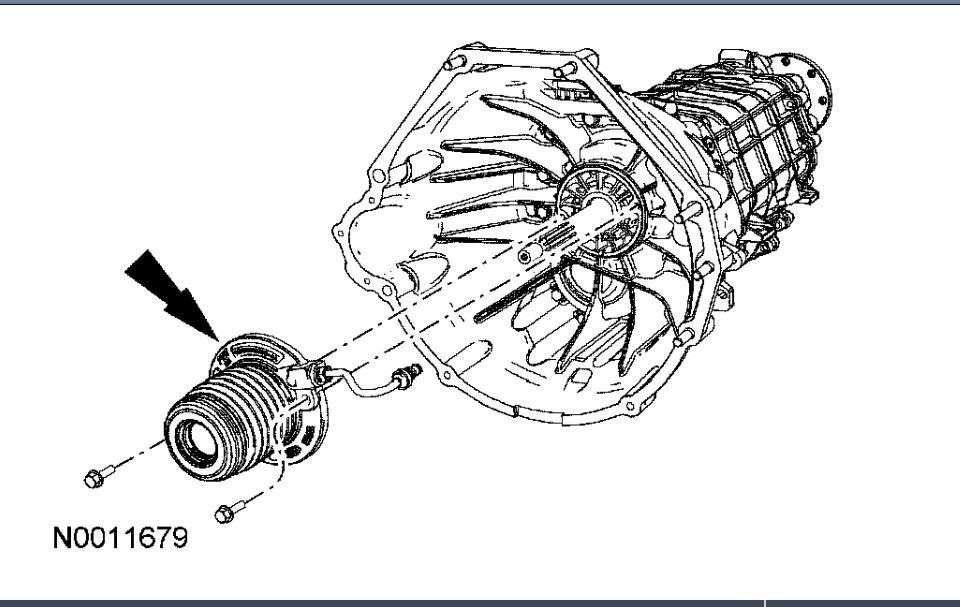 N0011679