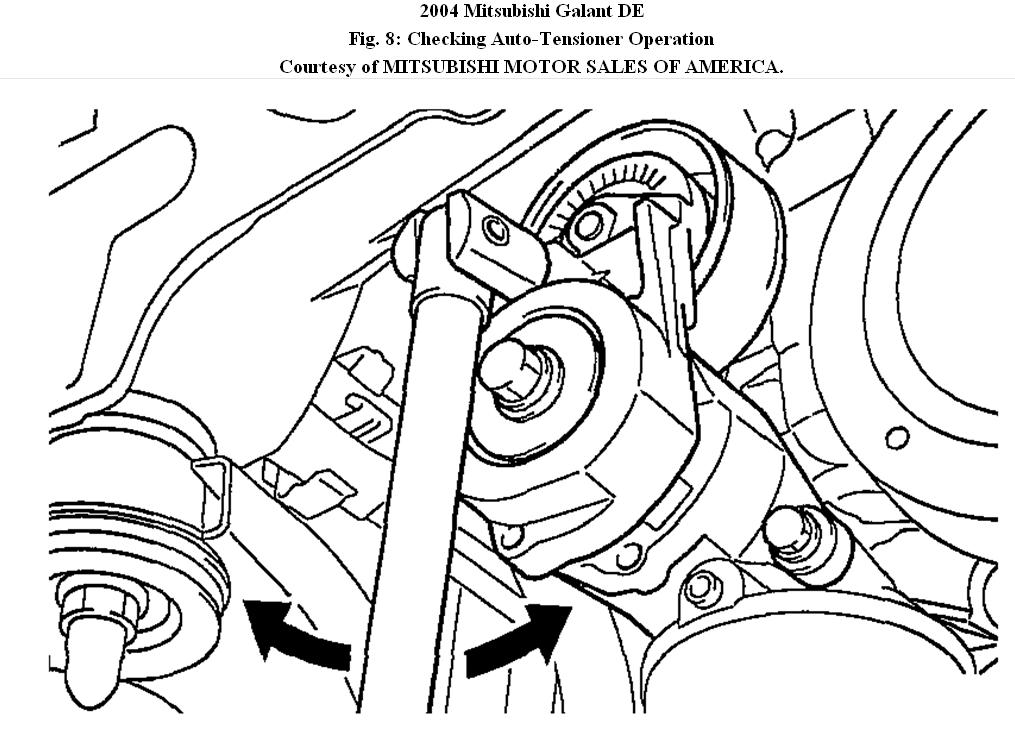 2004 Mitsubishi Galant DE
Fig. 8: Checking Auto-Tensioner Operation
Courtesy of MITSUBISHI MOTOR SALES OF AMERICA.