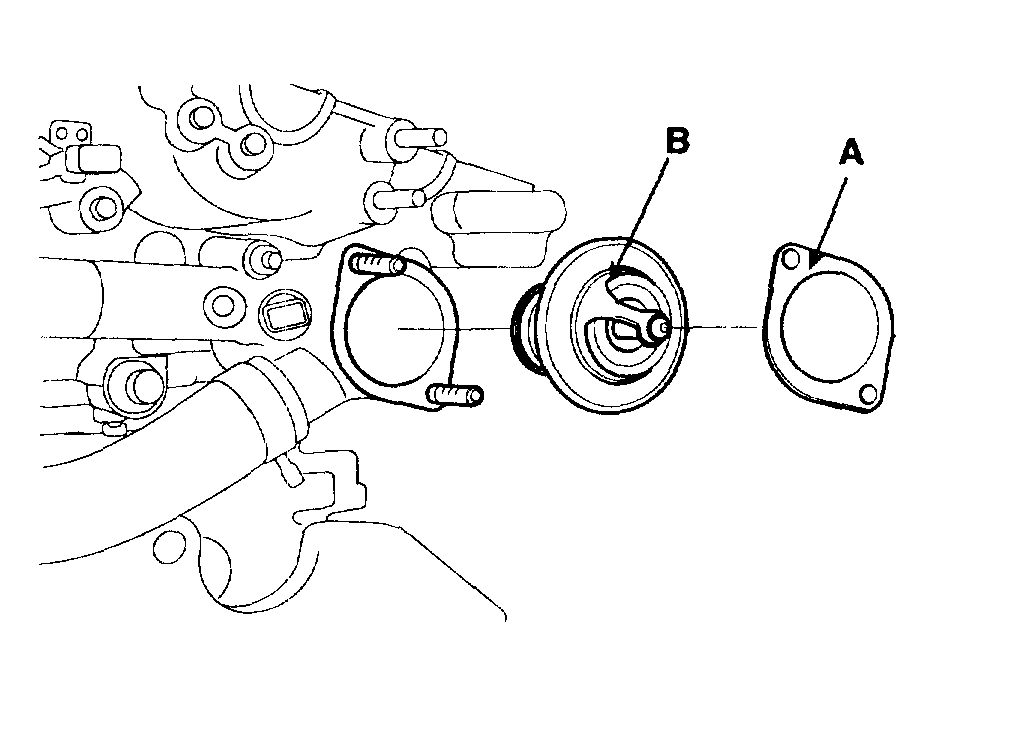 B
A