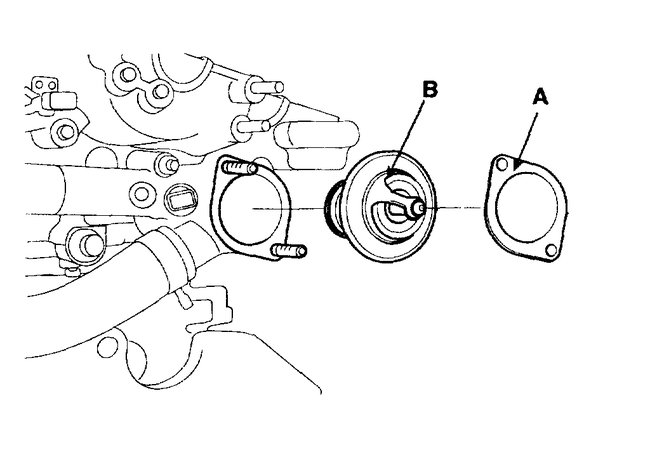 B
A