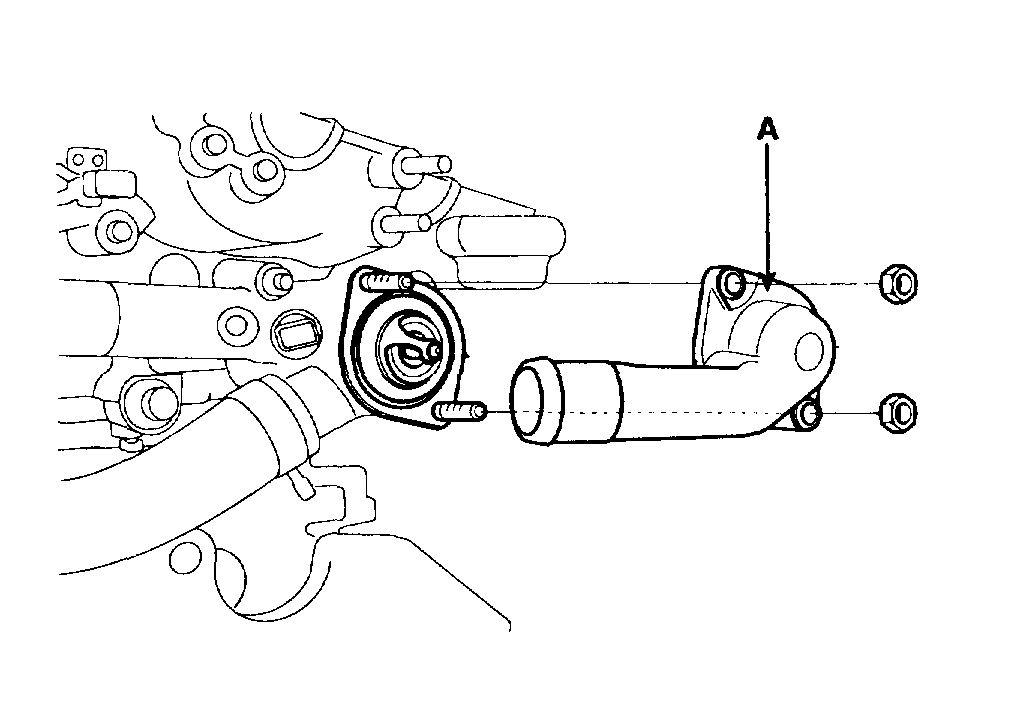 A