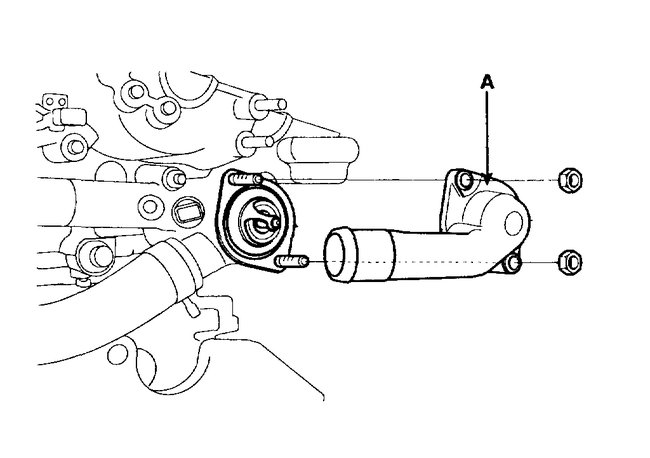 A