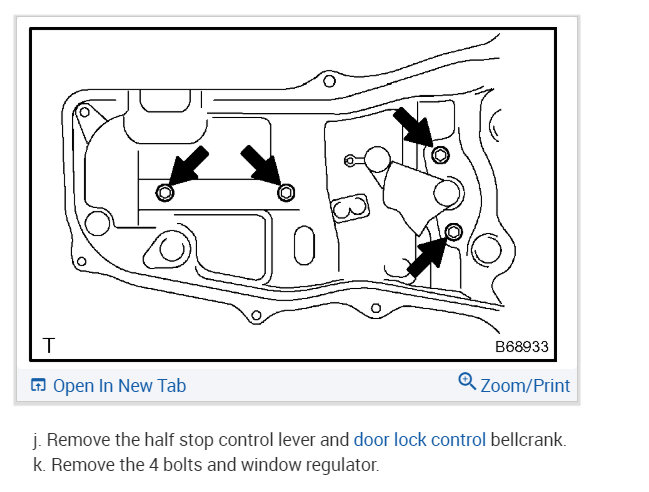 T

B68933

Open In New Tab

Zoom/Print

j. Remove the half stop control lever and door lock control bellcrank.
k. Remove the 4 bolts and window regulator.