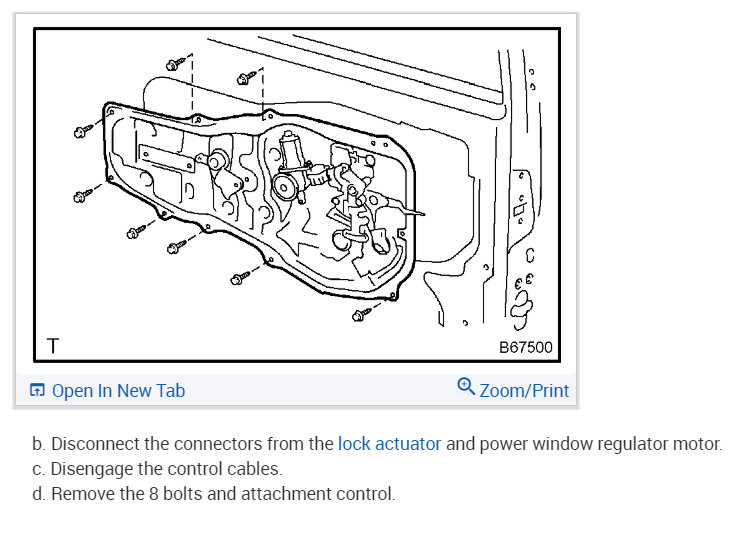 T

B67500

Open In New Tab

Zoom/Print

b. Disconnect the connectors from the lock actuator and power window regulator motor.
c. Disengage the control cables.
d. Remove the 8 bolts and attachment control.