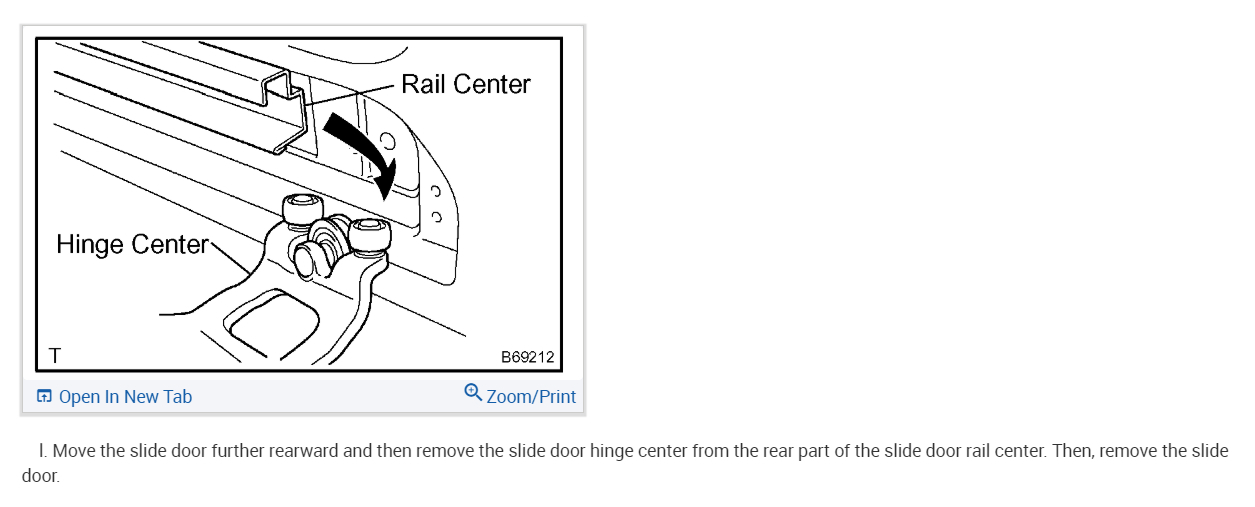 Rail Center

Hinge Center

T

B69212

Open In New Tab

Zoom/Print

l. Move the slide door further rearward and then remove the slide door hinge center from the rear part of the slide door rail center. Then, remove the slide door.