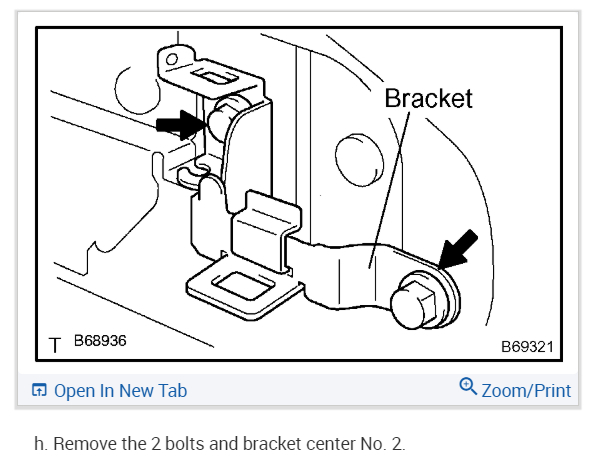 Bracket

T B68936

B69321

Open In New Tab

Zoom/Print

h. Remove the 2 bolts and bracket center No. 2.