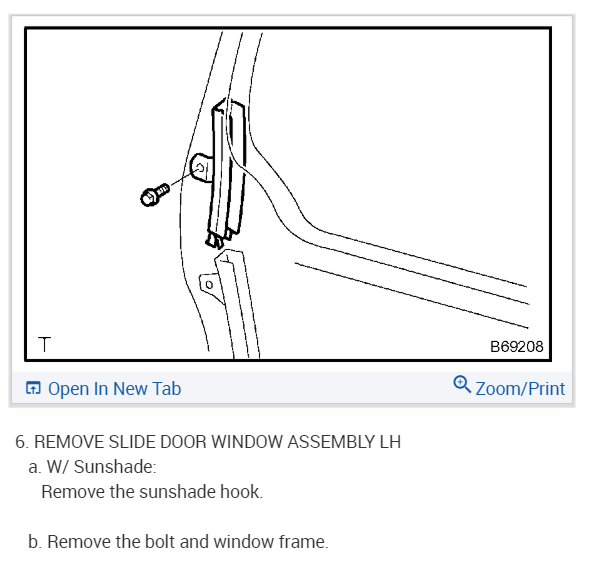 T

B69208

Open In New Tab

Zoom/Print

6. REMOVE SLIDE DOOR WINDOW ASSEMBLY LH

a. W/ Sunshade:

Remove the sunshade hook.

b. Remove the bolt and window frame.