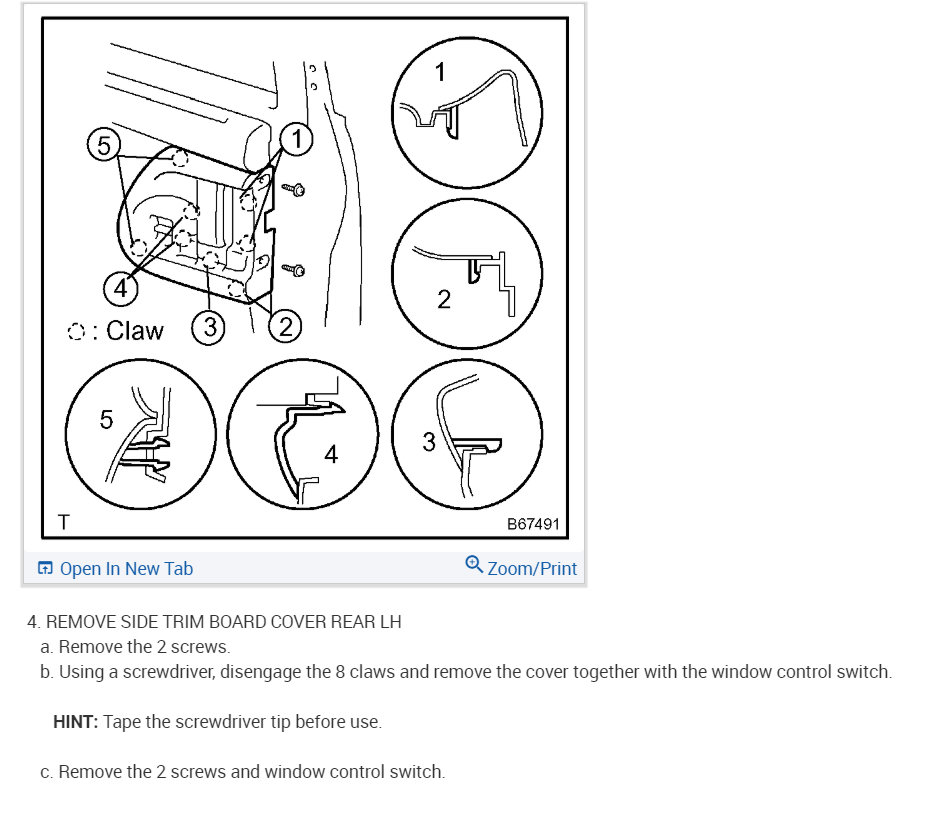 5
1
4
3
2
: Claw
1
2
5
4
3
T
B67491

Open In New Tab
Zoom/Print

4. REMOVE SIDE TRIM BOARD COVER REAR LH
a. Remove the 2 screws.
b. Using a screwdriver, disengage the 8 claws and remove the cover together with the window control switch.

HINT: Tape the screwdriver tip before use.

c. Remove the 2 screws and window control switch.