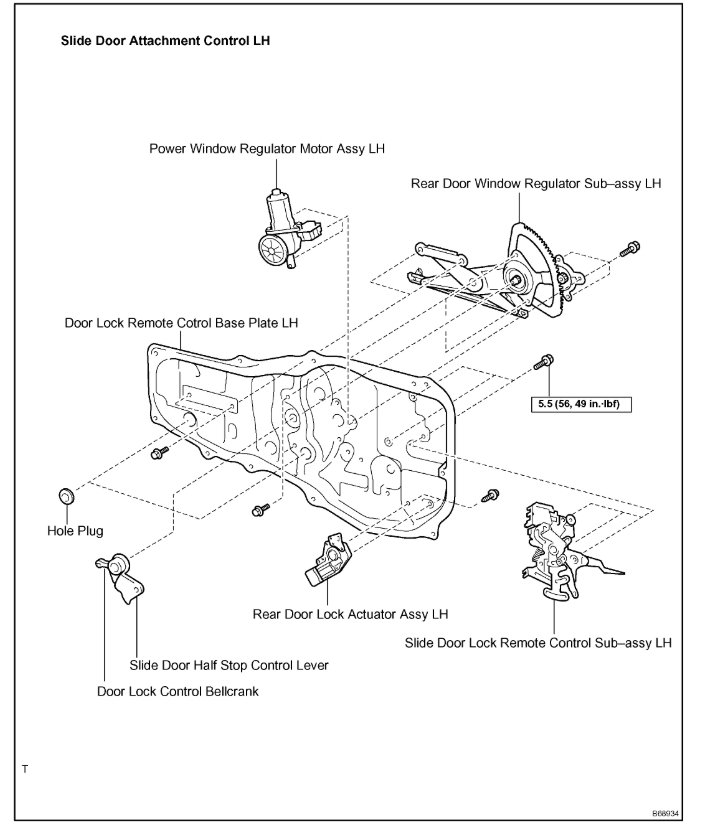 Slide Door Attachment Control LH

Power Window Regulator Motor Assy LH

Rear Door Window Regulator Sub–assy LH

Door Lock Remote Cotrol Base Plate LH

5.5 (56, 49 in.·lbf)

Hole Plug

Rear Door Lock Actuator Assy LH

Slide Door Lock Remote Control Sub–assy LH

Slide Door Half Stop Control Lever

Door Lock Control Bellcrank

T

B66934