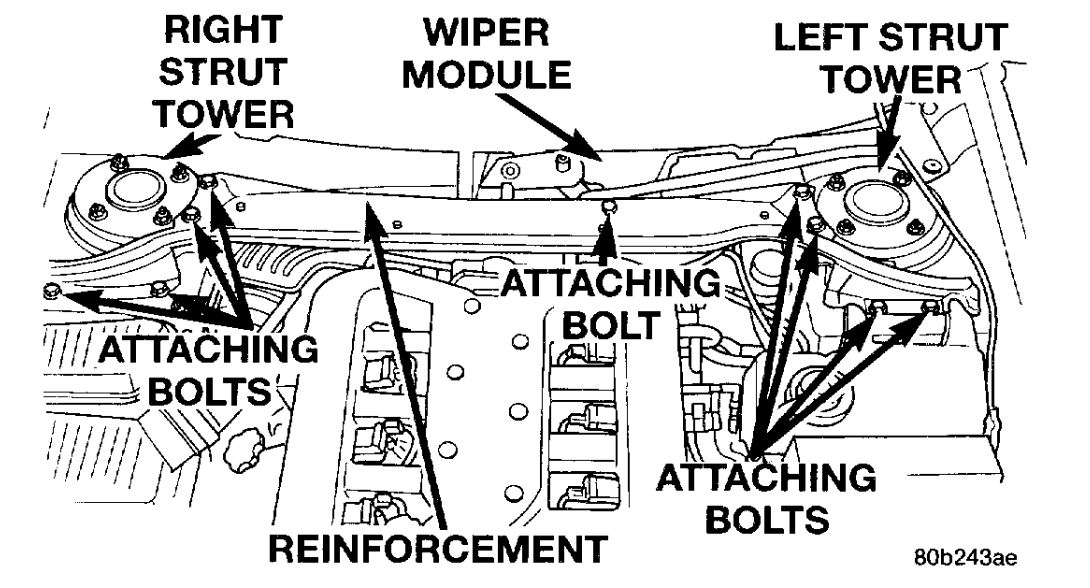 RIGHT STRUT TOWER

WIPER MODULE

LEFT STRUT TOWER

ATTACHING BOLT

ATTACHING BOLTS

ATTACHING BOLTS

REINFORCEMENT

80b243ae