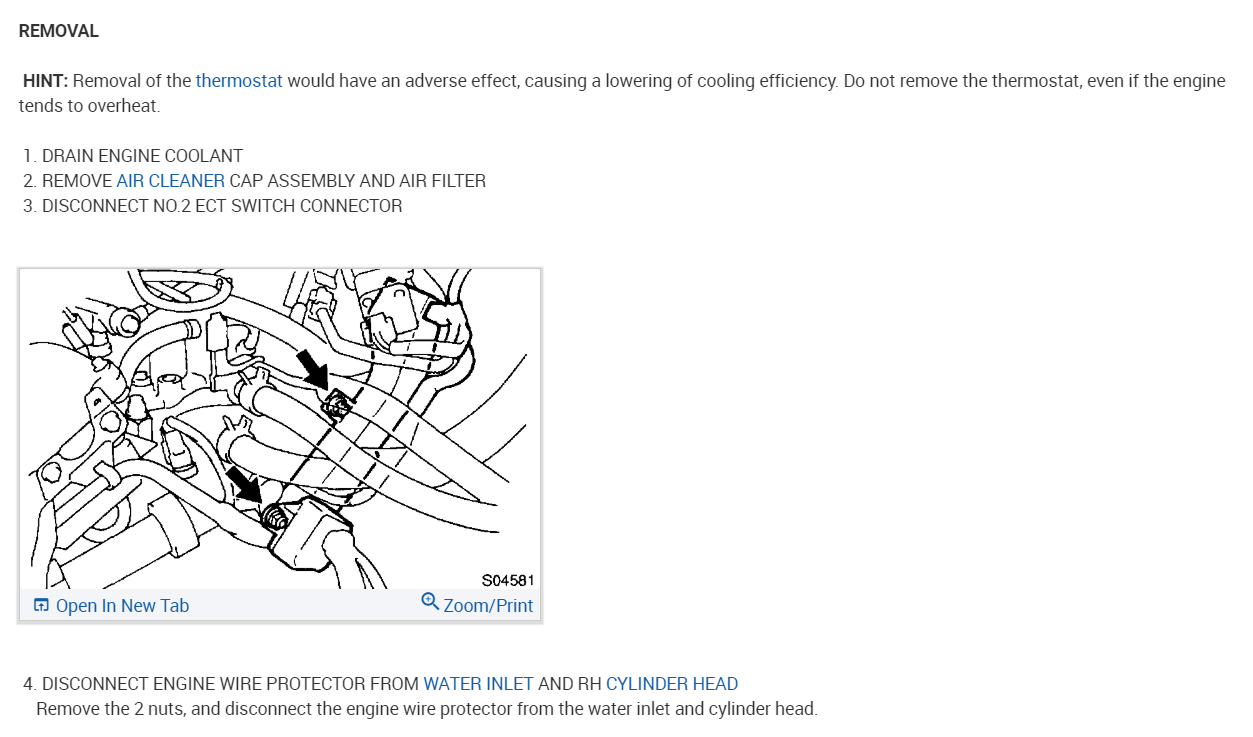 REMOVAL

HINT: Removal of the thermostat would have an adverse effect, causing a lowering of cooling efficiency. Do not remove the thermostat, even if the engine tends to overheat.

1. DRAIN ENGINE COOLANT
2. REMOVE AIR CLEANER CAP ASSEMBLY AND AIR FILTER
3. DISCONNECT NO.2 ECT SWITCH CONNECTOR

S04581
Open In New Tab
Zoom/Print

4. DISCONNECT ENGINE WIRE PROTECTOR FROM WATER INLET AND RH CYLINDER HEAD
Remove the 2 nuts, and disconnect the engine wire protector from the water inlet and cylinder head.