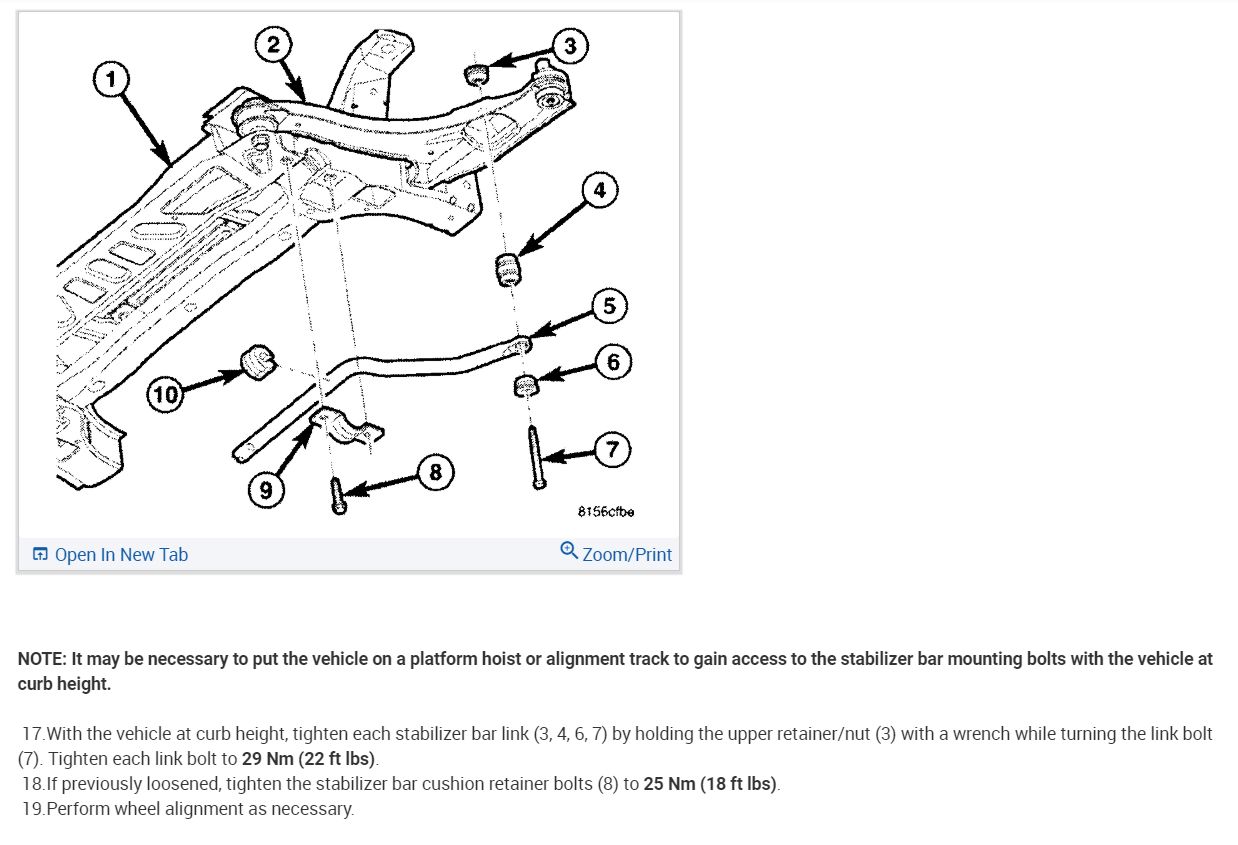 1
2
3
4
5
6
7
8
9
10
8156cfbe

Open In New Tab
Zoom/Print

NOTE: It may be necessary to put the vehicle on a platform hoist or alignment track to gain access to the stabilizer bar mounting bolts with the vehicle at curb height.

17.With the vehicle at curb height, tighten each stabilizer bar link (3, 4, 6, 7) by holding the upper retainer/nut (3) with a wrench while turning the link bolt (7). Tighten each link bolt to 29 Nm (22 ft lbs).
18.If previously loosened, tighten the stabilizer bar cushion retainer bolts (8) to 25 Nm (18 ft lbs).
19.Perform wheel alignment as necessary.