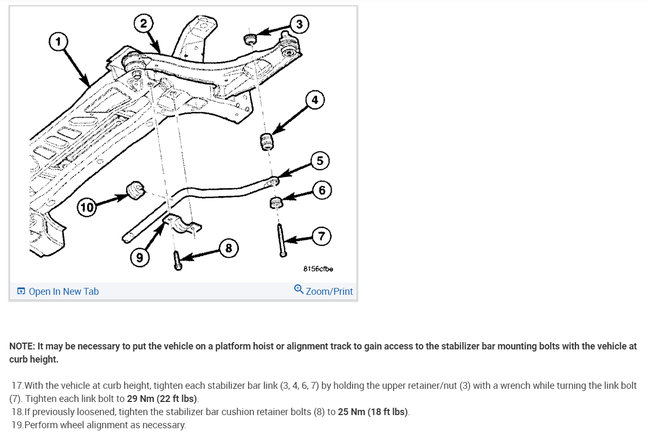 1
2
3
4
5
6
7
8
9
10
8156cfbe

Open In New Tab
Zoom/Print

NOTE: It may be necessary to put the vehicle on a platform hoist or alignment track to gain access to the stabilizer bar mounting bolts with the vehicle at curb height.

17.With the vehicle at curb height, tighten each stabilizer bar link (3, 4, 6, 7) by holding the upper retainer/nut (3) with a wrench while turning the link bolt (7). Tighten each link bolt to 29 Nm (22 ft lbs).
18.If previously loosened, tighten the stabilizer bar cushion retainer bolts (8) to 25 Nm (18 ft lbs).
19.Perform wheel alignment as necessary.