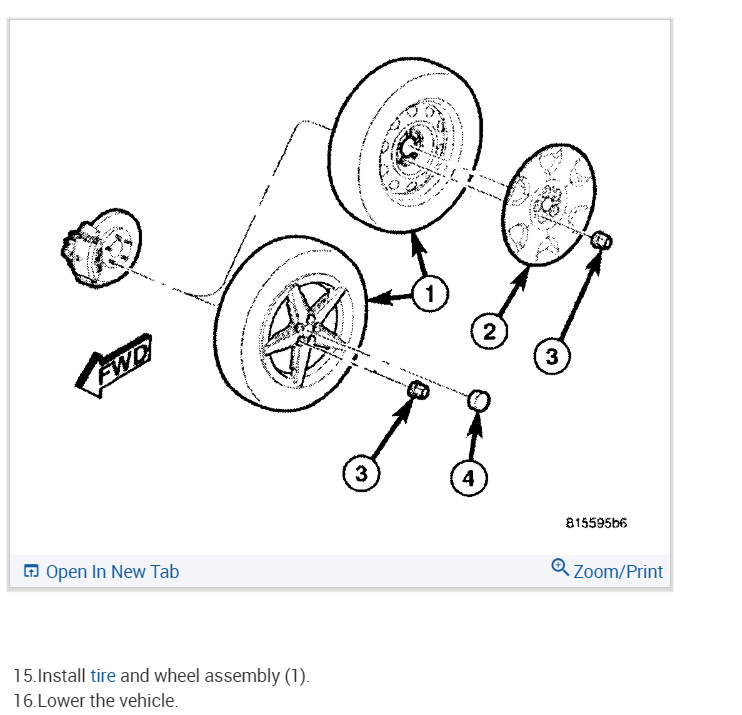 FWD

1

2

3

3

4

815595b6

Open In New Tab

Zoom/Print

15.Install tire and wheel assembly (1).
16.Lower the vehicle.