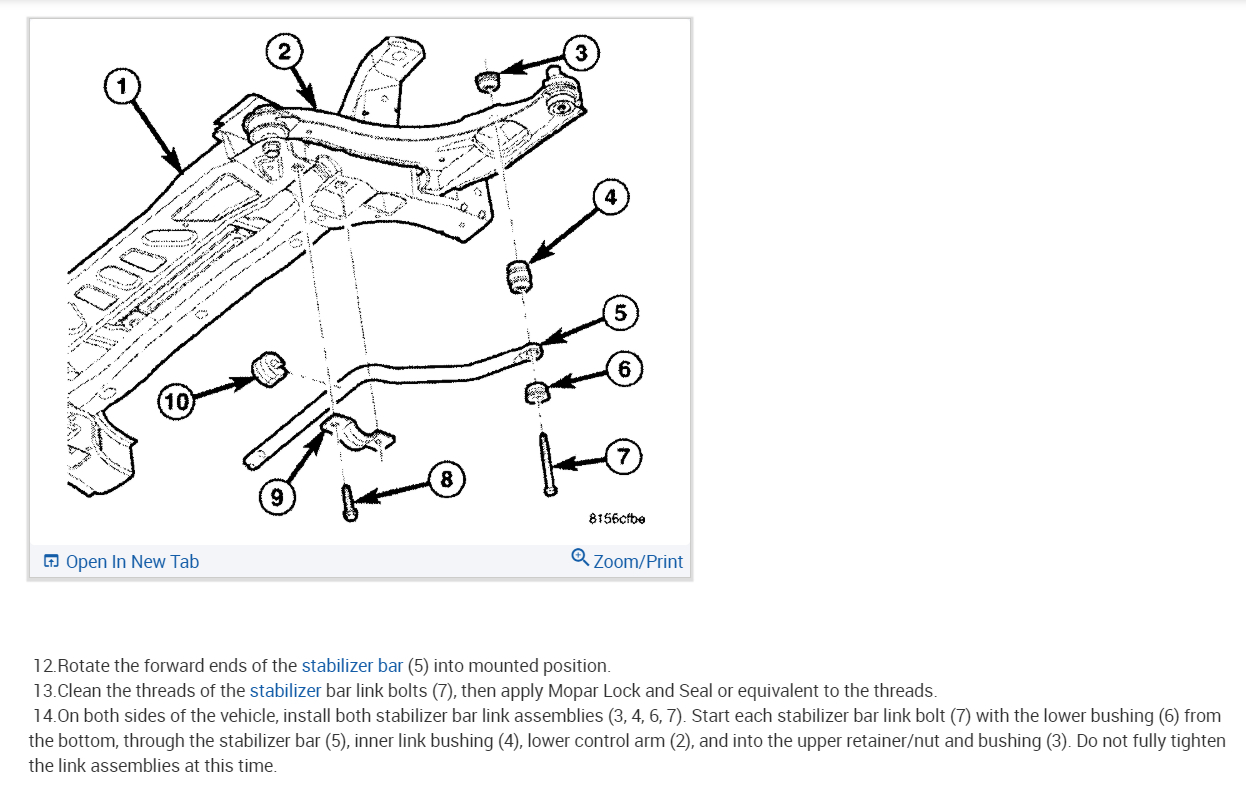 1
2
3
4
5
6
7
8
9
10
8156cfbe

Open In New Tab
Zoom/Print

12.Rotate the forward ends of the stabilizer bar (5) into mounted position.
13.Clean the threads of the stabilizer bar link bolts (7), then apply Mopar Lock and Seal or equivalent to the threads.
14.On both sides of the vehicle, install both stabilizer bar link assemblies (3, 4, 6, 7). Start each stabilizer bar link bolt (7) with the lower bushing (6) from the bottom, through the stabilizer bar (5), inner link bushing (4), lower control arm (2), and into the upper retainer/nut and bushing (3). Do not fully tighten the link assemblies at this time.