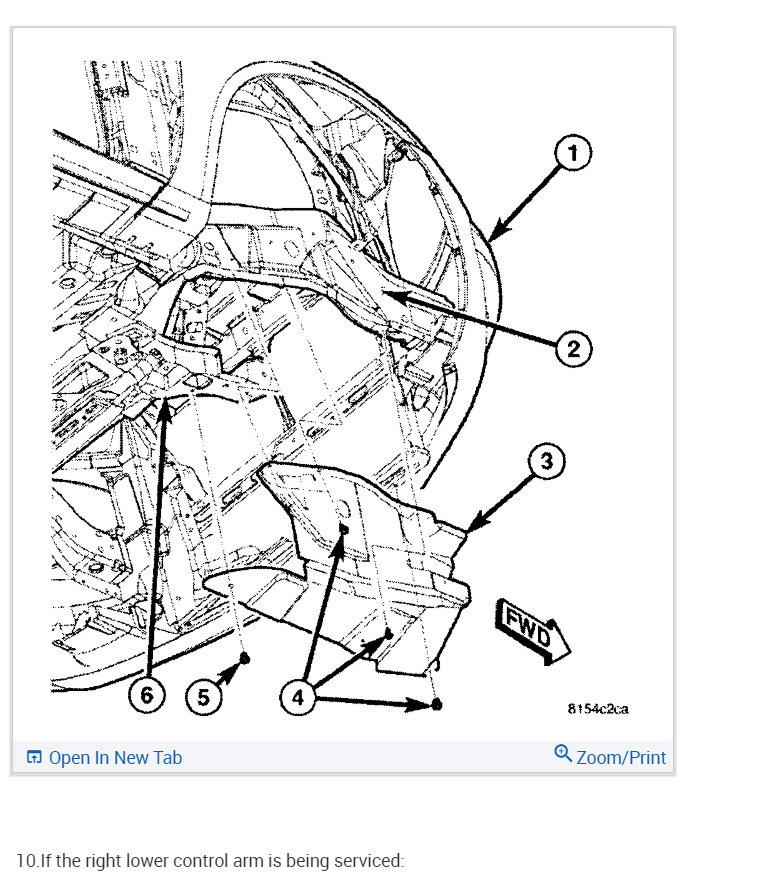 1

2

3

FWD

6

5

4

8154c2ca

Open In New Tab

Zoom/Print

10.If the right lower control arm is being serviced: