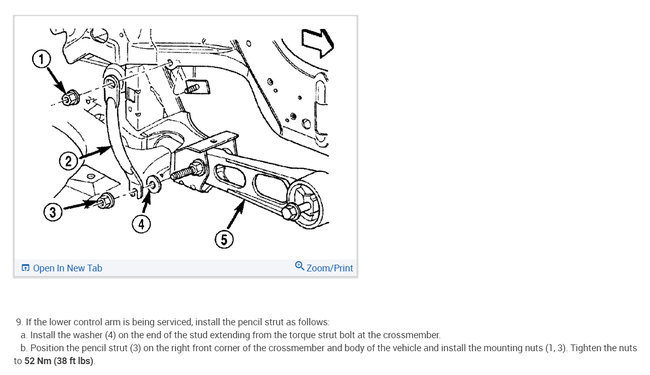 1
2
3
4
5

Open In New Tab
Zoom/Print

9. If the lower control arm is being serviced, install the pencil strut as follows:

a. Install the washer (4) on the end of the stud extending from the torque strut bolt at the crossmember.

b. Position the pencil strut (3) on the right front corner of the crossmember and body of the vehicle and install the mounting nuts (1, 3). Tighten the nuts to 52 Nm (38 ft lbs).