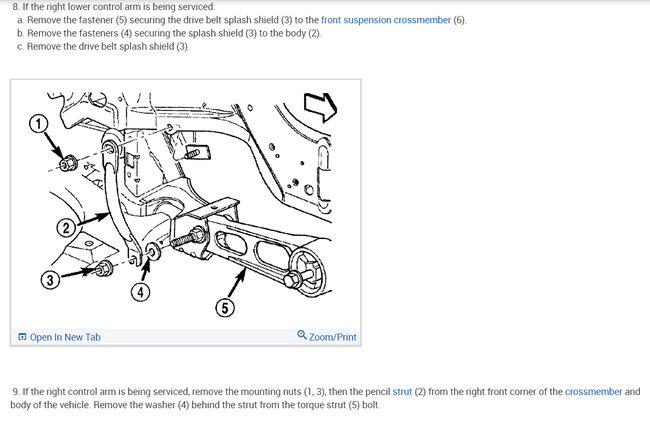 8. If the right lower control arm is being serviced:
a. Remove the fastener (5) securing the drive belt splash shield (3) to the front suspension crossmember (6).
b. Remove the fasteners (4) securing the splash shield (3) to the body (2).
c. Remove the drive belt splash shield (3).

1
2
3
4
5

Open In New Tab

Zoom/Print

9. If the right control arm is being serviced, remove the mounting nuts (1, 3), then the pencil strut (2) from the right front corner of the crossmember and body of the vehicle. Remove the washer (4) behind the strut from the torque strut (5) bolt.