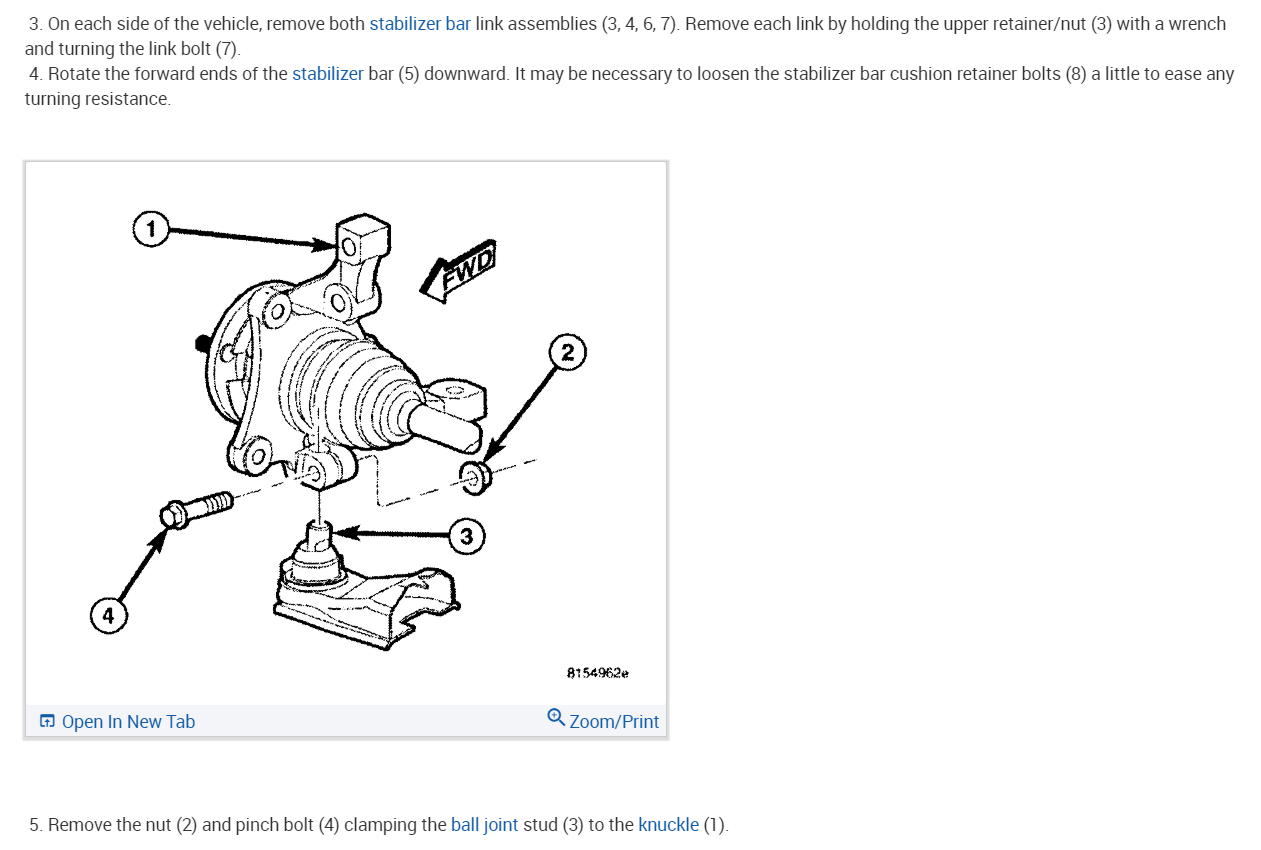 3. On each side of the vehicle, remove both stabilizer bar link assemblies (3, 4, 6, 7). Remove each link by holding the upper retainer/nut (3) with a wrench and turning the link bolt (7).

4. Rotate the forward ends of the stabilizer bar (5) downward. It may be necessary to loosen the stabilizer bar cushion retainer bolts (8) a little to ease any turning resistance.

1

FWD

2

3

4

8154962e

Open In New Tab

Zoom/Print

5. Remove the nut (2) and pinch bolt (4) clamping the ball joint stud (3) to the knuckle (1).