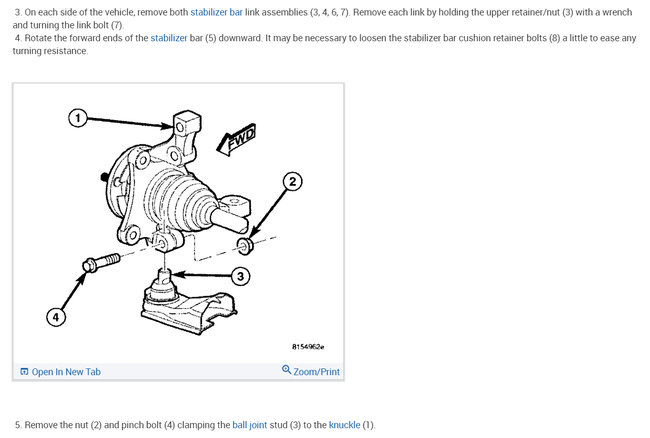 3. On each side of the vehicle, remove both stabilizer bar link assemblies (3, 4, 6, 7). Remove each link by holding the upper retainer/nut (3) with a wrench and turning the link bolt (7).
4. Rotate the forward ends of the stabilizer bar (5) downward. It may be necessary to loosen the stabilizer bar cushion retainer bolts (8) a little to ease any turning resistance.

1
FWD
2
3
4
8154962e

Open In New Tab
Zoom/Print

5. Remove the nut (2) and pinch bolt (4) clamping the ball joint stud (3) to the knuckle (1).